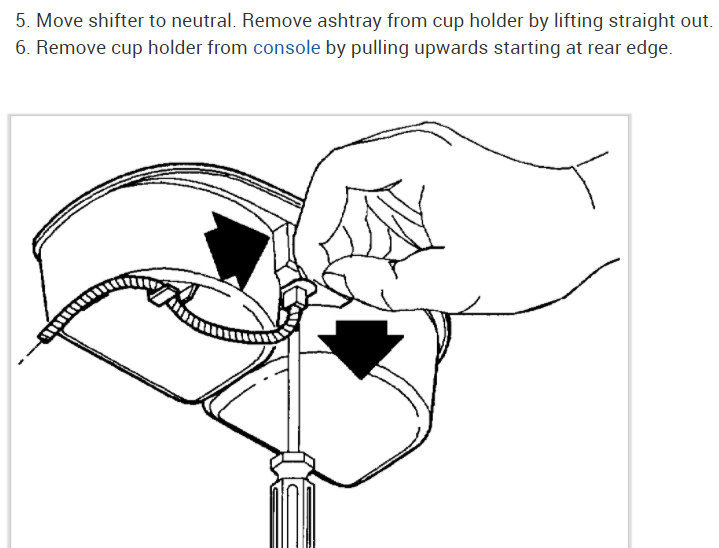 5. Move shifter to neutral. Remove ashtray from cup holder by lifting straight out.
6. Remove cup holder from console by pulling upwards starting at rear edge.