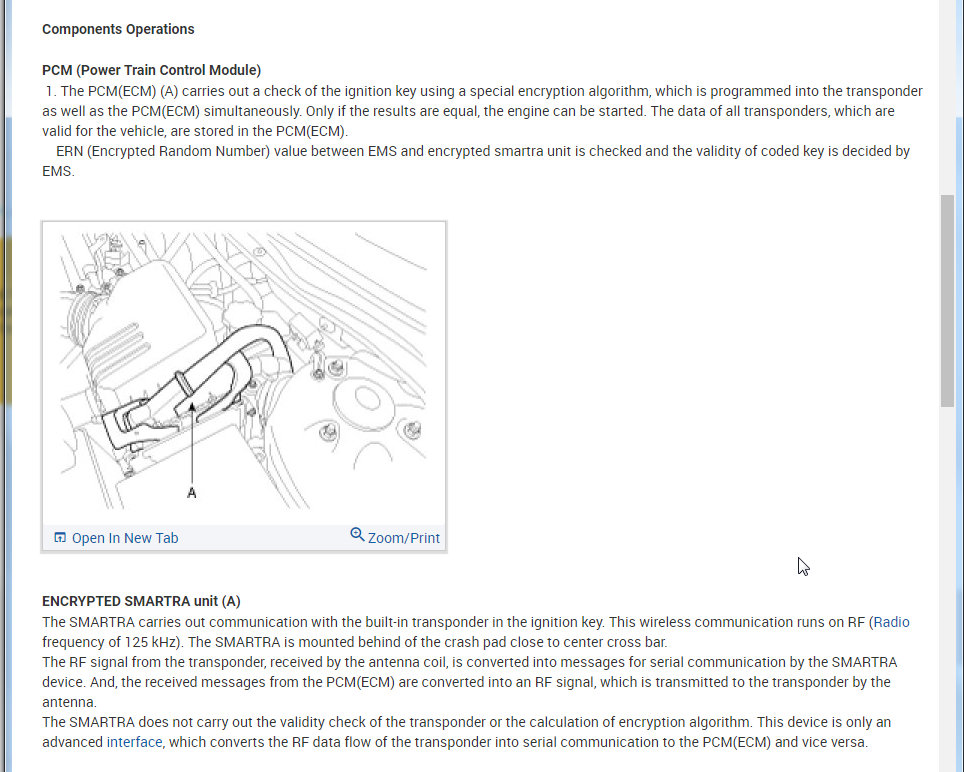 Components Operations

PCM (Power Train Control Module)
1. The PCM(ECM) (A) carries out a check of the ignition key using a special encryption algorithm, which is programmed into the transponder as well as the PCM(ECM) simultaneously. Only if the results are equal, the engine can be started. The data of all transponders, which are valid for the vehicle, are stored in the PCM(ECM).
ERN (Encrypted Random Number) value between EMS and encrypted smartra unit is checked and the validity of coded key is decided by EMS.

A

Open In New Tab
Zoom/Print

ENCRYPTED SMARTRA unit (A)
The SMARTRA carries out communication with the built-in transponder in the ignition key. This wireless communication runs on RF (Radio frequency of 125 kHz). The SMARTRA is mounted behind of the crash pad close to center cross bar.
The RF signal from the transponder, received by the antenna coil, is converted into messages for serial communication by the SMARTRA device. And, the received messages from the PCM(ECM) are converted into an RF signal, which is transmitted to the transponder by the antenna.
The SMARTRA does not carry out the validity check of the transponder or the calculation of encryption algorithm. This device is only an advanced interface, which converts the RF data flow of the transponder into serial communication to the PCM(ECM) and vice versa.