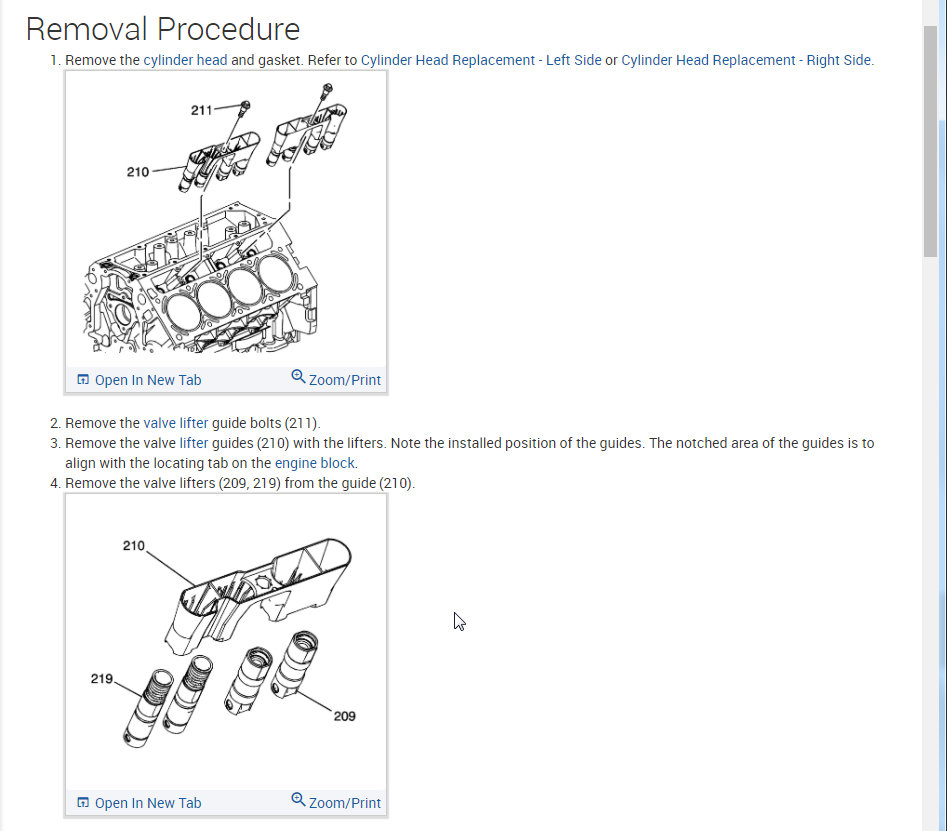 Removal Procedure

1. Remove the cylinder head and gasket. Refer to Cylinder Head Replacement - Left Side or Cylinder Head Replacement - Right Side.

211

210

Open In New Tab

Zoom/Print

2. Remove the valve lifter guide bolts (211).
3. Remove the valve lifter guides (210) with the lifters. Note the installed position of the guides. The notched area of the guides is to align with the locating tab on the engine block.
4. Remove the valve lifters (209, 219) from the guide (210).

210

219

209

Open In New Tab

Zoom/Print