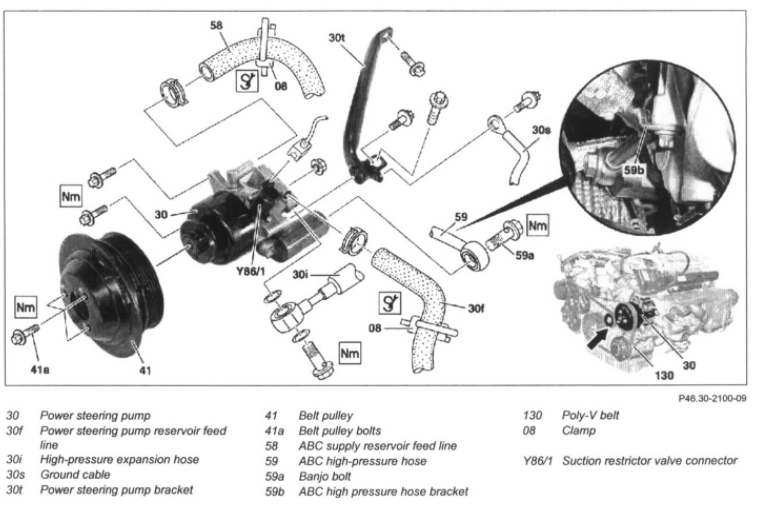 58

30t

08

30s

59b

Nm

30

59

Nm

59a

Y86/1

30i

30f

Nm

08

Nm

41a

41

30

130

P46.30-2100-09

30 Power steering pump
30f Power steering pump reservoir feed line
30i High-pressure expansion hose
30s Ground cable
30t Power steering pump bracket

41 Belt pulley
41a Belt pulley bolts
58 ABC supply reservoir feed line
59 ABC high-pressure hose
59a Banjo bolt
59b ABC high pressure hose bracket

130 Poly-V belt
08 Clamp

Y86/1 Suction restrictor valve connector