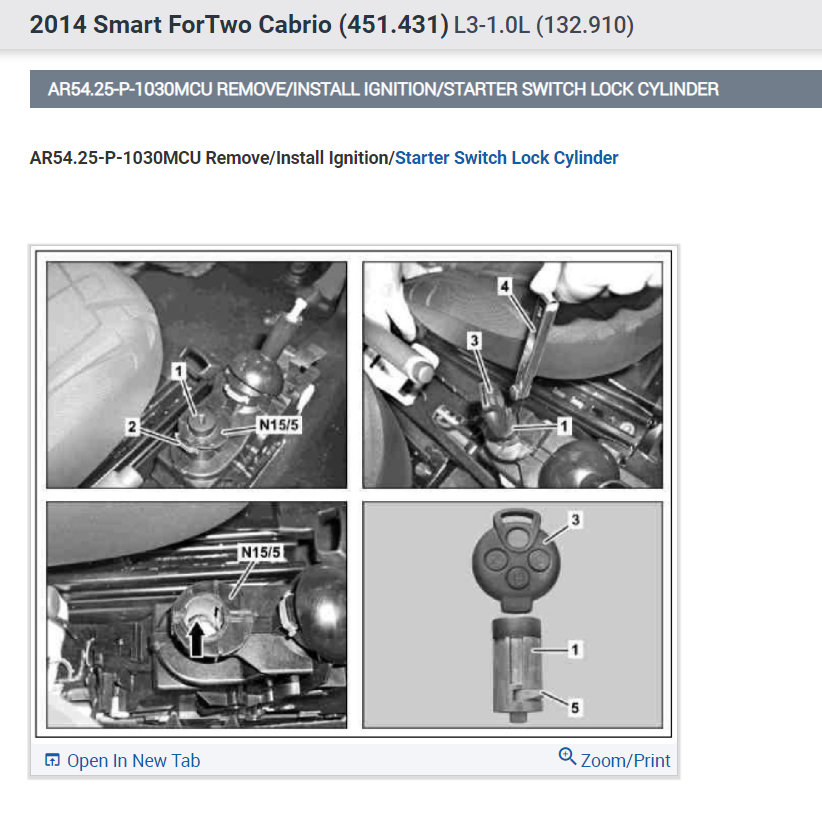 2014 Smart ForTwo Cabrio (451.431) L3-1.0L (132.910)

AR54.25-P-1030MCU REMOVE/INSTALL IGNITION/STARTER SWITCH LOCK CYLINDER

AR54.25-P-1030MCU Remove/Install Ignition/Starter Switch Lock Cylinder

1
2
N15/5

4
3
1

N15/5

3
1
5

Open In New Tab
Zoom/Print