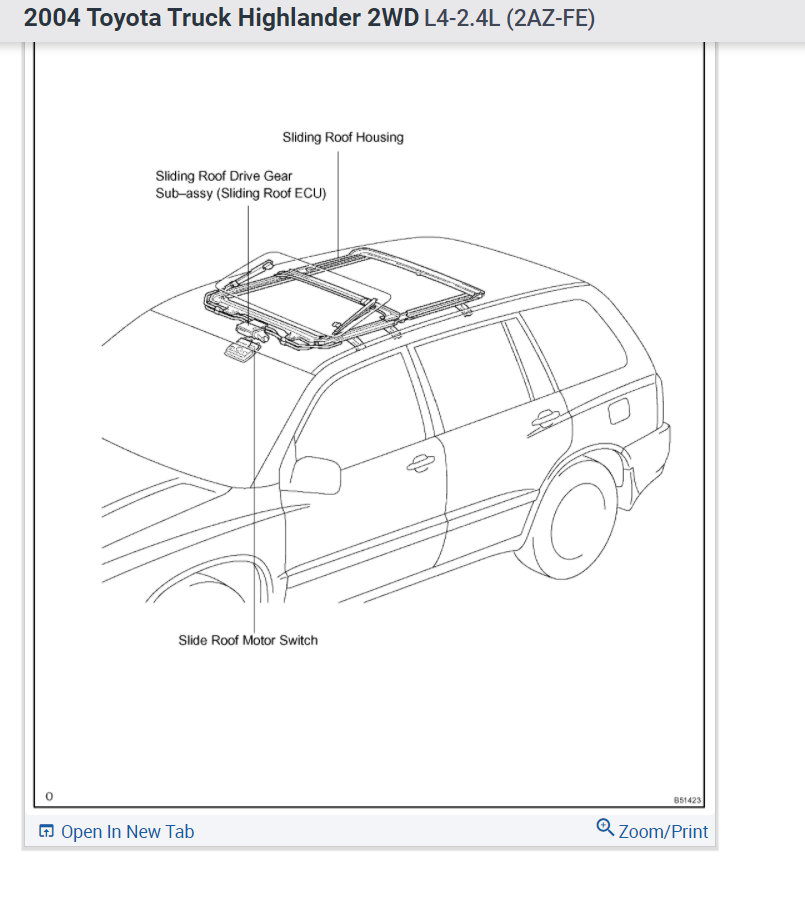 2004 Toyota Truck Highlander 2WD L4-2.4L (2AZ-FE)

Sliding Roof Housing

Sliding Roof Drive Gear Sub–assy (Sliding Roof ECU)

Slide Roof Motor Switch

0

B51423

Open In New Tab

Zoom/Print