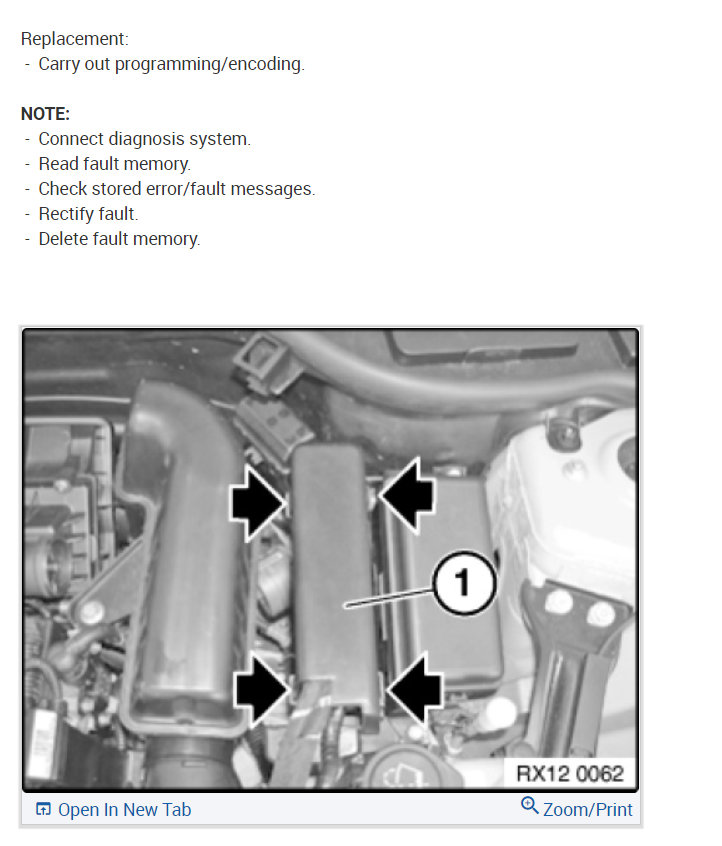 Replacement:
- Carry out programming/encoding.

NOTE:
- Connect diagnosis system.
- Read fault memory.
- Check stored error/fault messages.
- Rectify fault.
- Delete fault memory.

1

RX12 0062

Open In New Tab

Zoom/Print