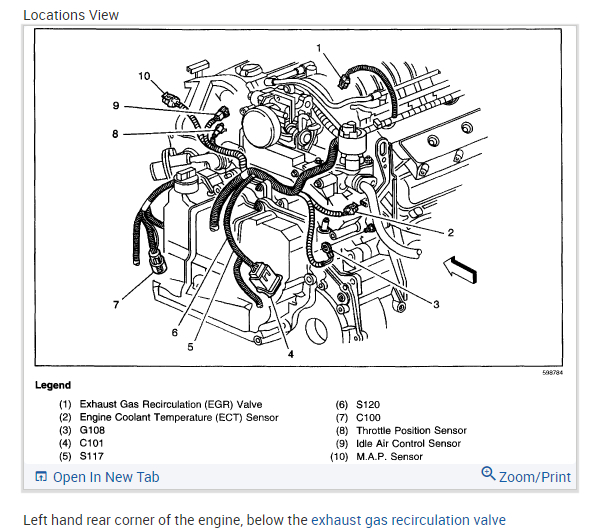 Locations View

1
10
9
8
2
3
7
6
5
4

598784

Legend

(1) Exhaust Gas Recirculation (EGR) Valve
(2) Engine Coolant Temperature (ECT) Sensor
(3) G108
(4) C101
(5) S117
(6) S120
(7) C100
(8) Throttle Position Sensor
(9) Idle Air Control Sensor
(10) M.A.P. Sensor

Open In New Tab
Zoom/Print

Left hand rear corner of the engine, below the exhaust gas recirculation valve