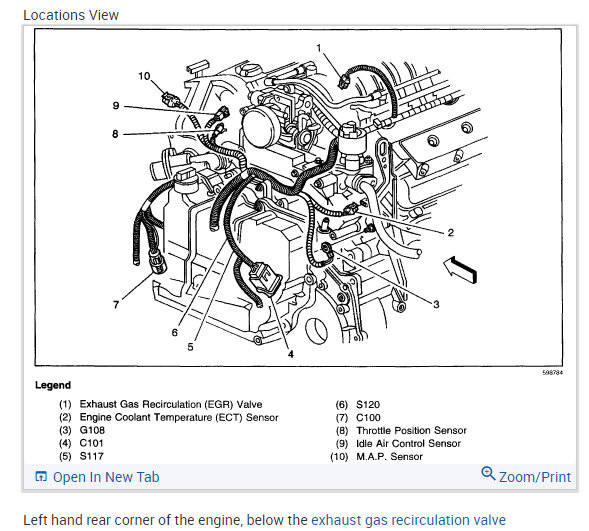 Locations View

1
10
9
8
2
3
7
6
5
4

598784

Legend

(1) Exhaust Gas Recirculation (EGR) Valve
(2) Engine Coolant Temperature (ECT) Sensor
(3) G108
(4) C101
(5) S117

(6) S120
(7) C100
(8) Throttle Position Sensor
(9) Idle Air Control Sensor
(10) M.A.P. Sensor

Open In New Tab
Zoom/Print

Left hand rear corner of the engine, below the exhaust gas recirculation valve