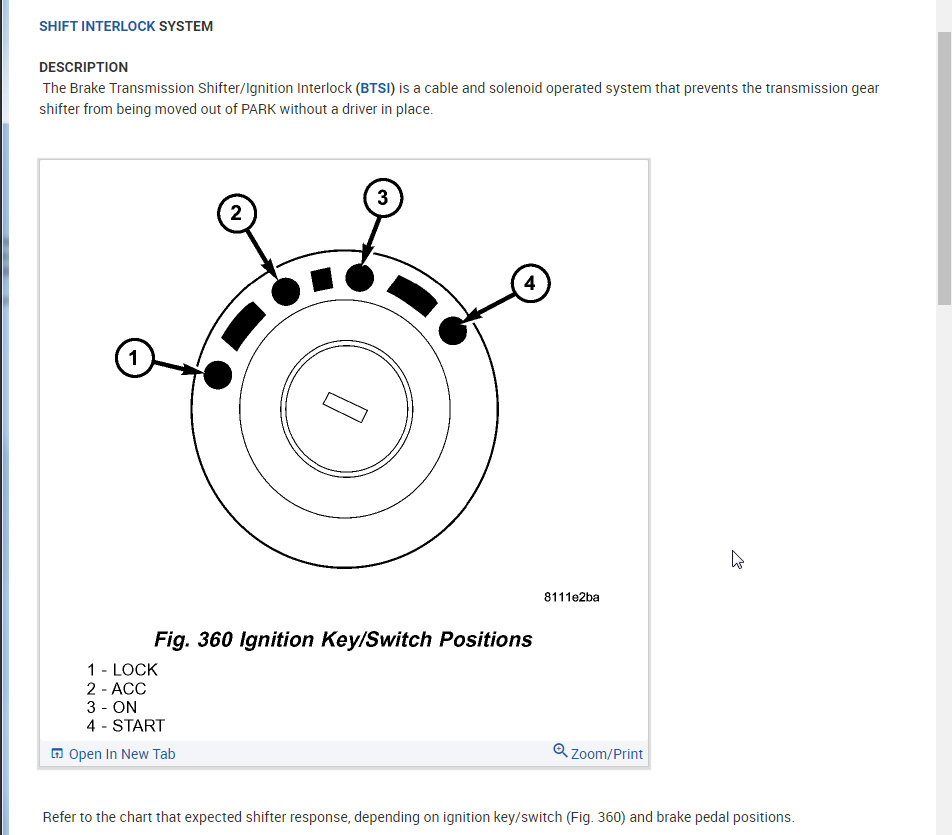 SHIFT INTERLOCK SYSTEM

DESCRIPTION
The Brake Transmission Shifter/Ignition Interlock (BTSI) is a cable and solenoid operated system that prevents the transmission gear shifter from being moved out of PARK without a driver in place.

2
3
4
1

8111e2ba

Fig. 360 Ignition Key/Switch Positions

1 - LOCK
2 - ACC
3 - ON
4 - START

Open In New Tab
Zoom/Print

Refer to the chart that expected shifter response, depending on ignition key/switch (Fig. 360) and brake pedal positions.