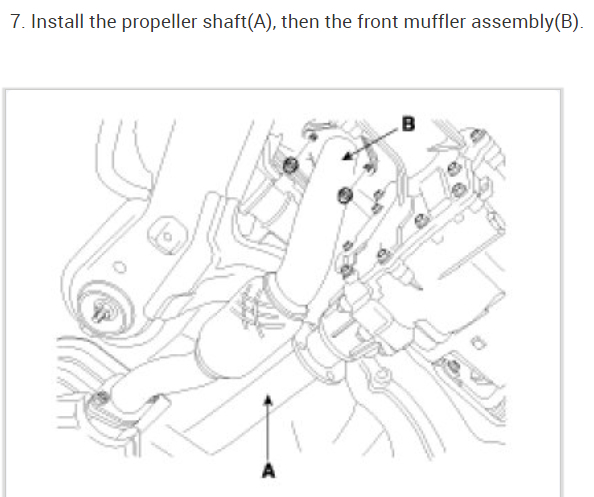 7. Install the propeller shaft(A), then the front muffler assembly(B).

B

A