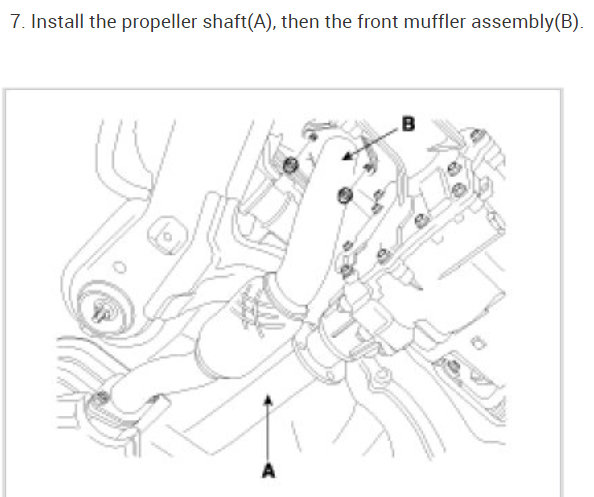 7. Install the propeller shaft(A), then the front muffler assembly(B).

B

A