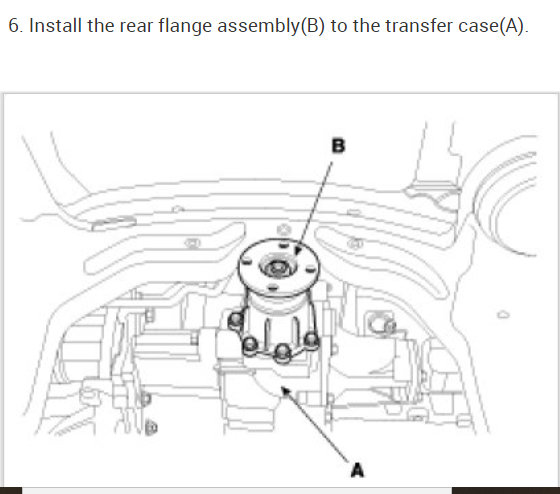 6. Install the rear flange assembly(B) to the transfer case(A).

B

A