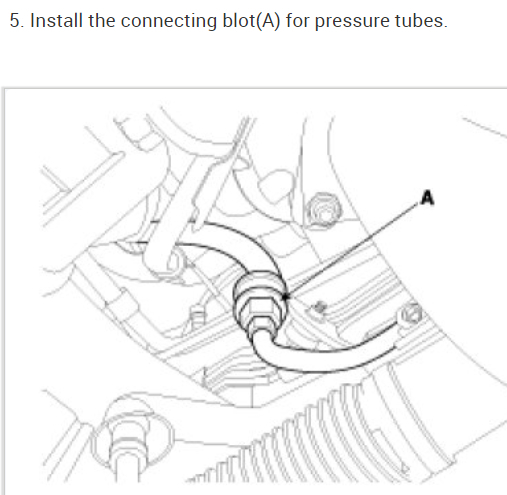 5. Install the connecting blot(A) for pressure tubes.

A