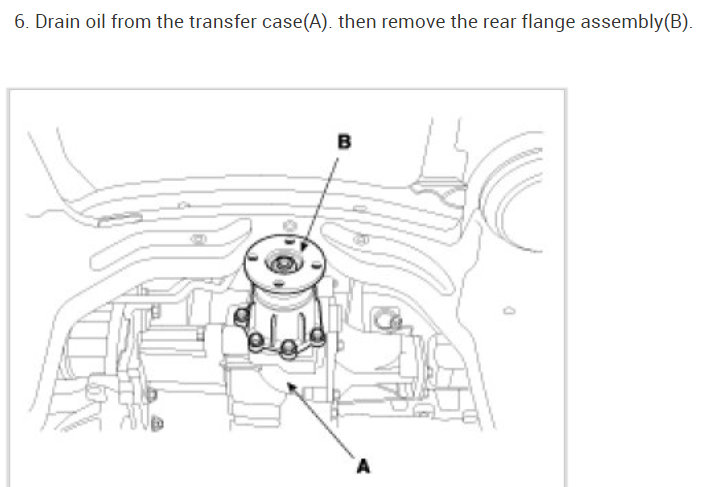 6. Drain oil from the transfer case(A). then remove the rear flange assembly(B).

B

A