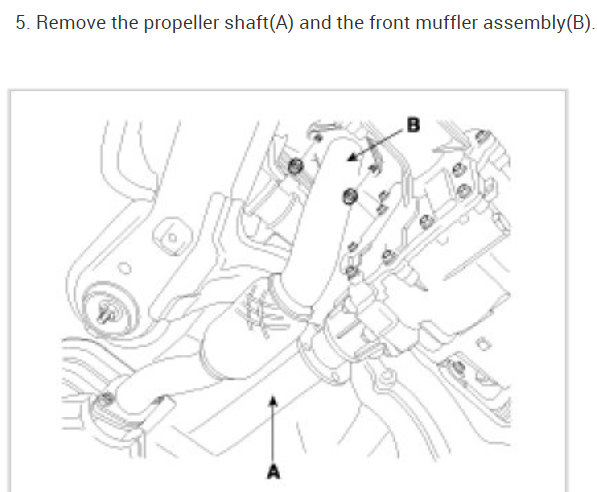 5. Remove the propeller shaft(A) and the front muffler assembly(B).

B

A