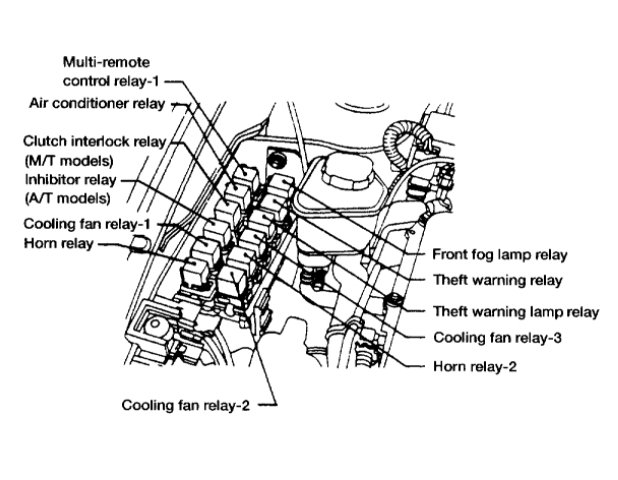 Multi-remote control relay-1
Air conditioner relay
Clutch interlock relay (M/T models)
Inhibitor relay (A/T models)
Cooling fan relay-1
Horn relay
Front fog lamp relay
Theft warning relay
Theft warning lamp relay
Cooling fan relay-3
Horn relay-2
Cooling fan relay-2