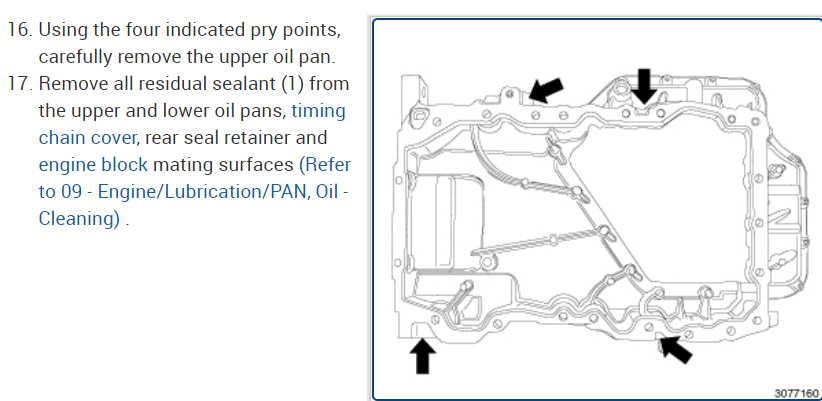 16. Using the four indicated pry points, carefully remove the upper oil pan.
17. Remove all residual sealant (1) from the upper and lower oil pans, timing chain cover, rear seal retainer and engine block mating surfaces (Refer to 09 - Engine/Lubrication/PAN, Oil - Cleaning) .

3077160