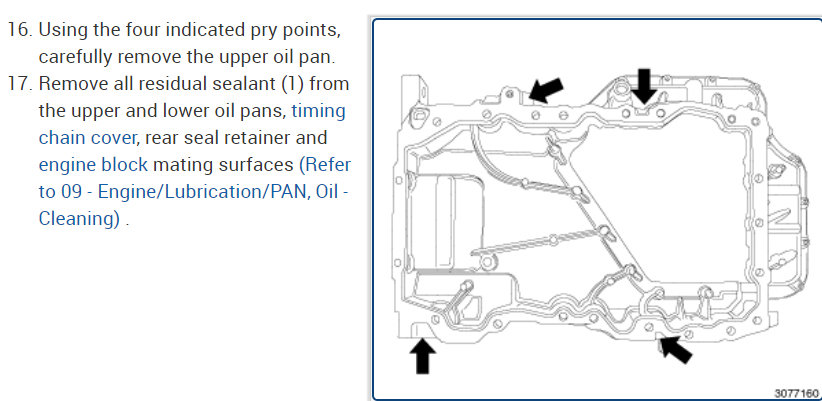 16. Using the four indicated pry points, carefully remove the upper oil pan.
17. Remove all residual sealant (1) from the upper and lower oil pans, timing chain cover, rear seal retainer and engine block mating surfaces (Refer to 09 - Engine/Lubrication/PAN, Oil - Cleaning) .

3077160