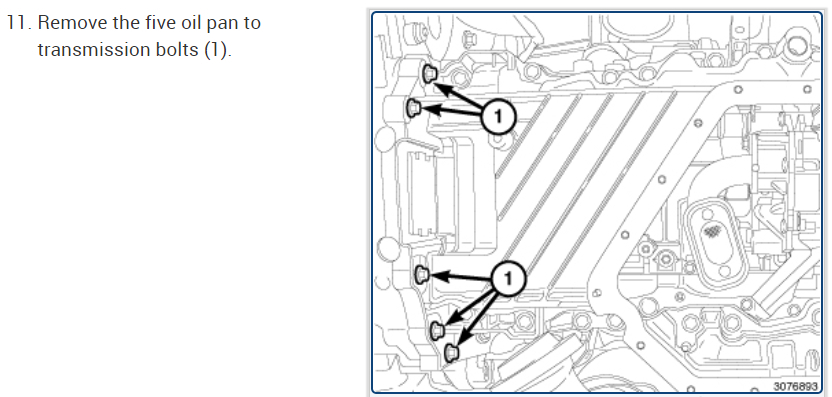 11. Remove the five oil pan to transmission bolts (1).

1

1

3076893