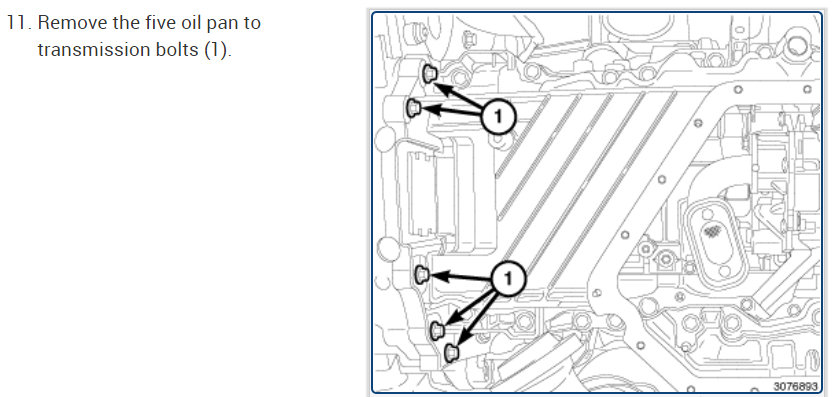 11. Remove the five oil pan to transmission bolts (1).

1

1

3076893