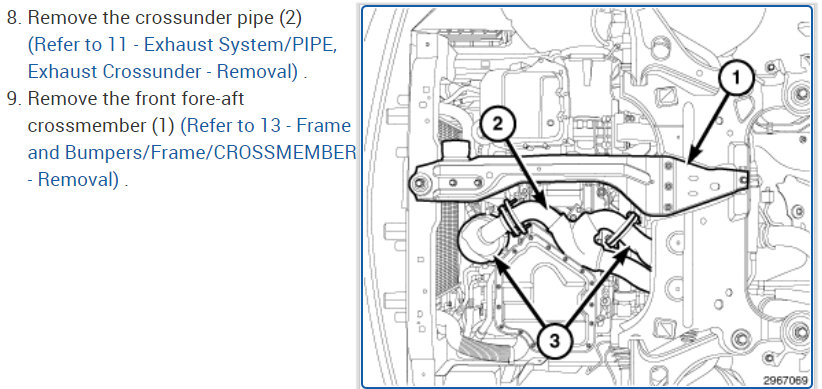 8. Remove the crossunder pipe (2) (Refer to 11 - Exhaust System/PIPE, Exhaust Crossunder - Removal) .

9. Remove the front fore-aft crossmember (1) (Refer to 13 - Frame and Bumpers/Frame/CROSSMEMBER - Removal) .

1

2

3

2967069