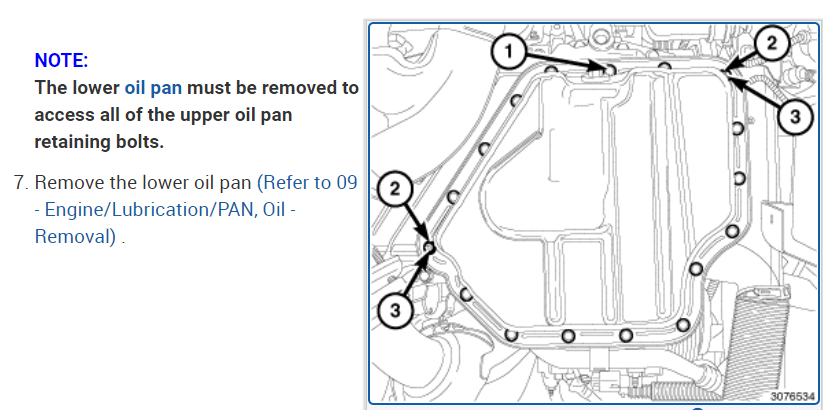 NOTE:
The lower oil pan must be removed to access all of the upper oil pan retaining bolts.

7. Remove the lower oil pan (Refer to 09 - Engine/Lubrication/PAN, Oil - Removal) .

1
2
3
2
3
3076534