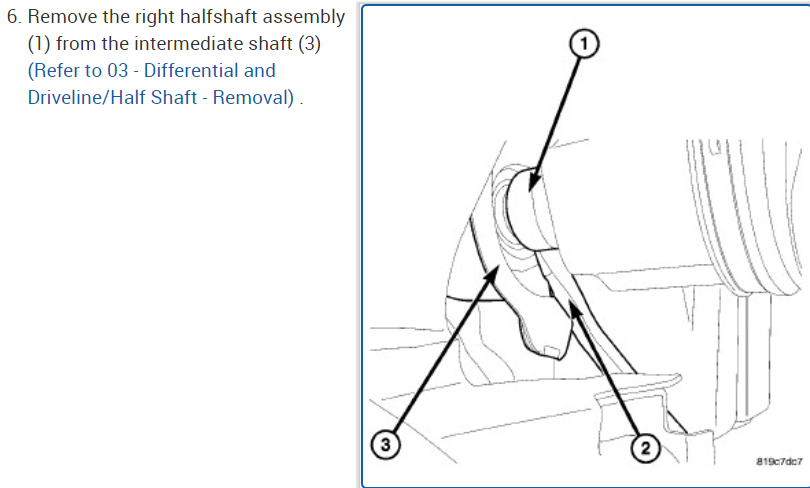 6. Remove the right halfshaft assembly (1) from the intermediate shaft (3) (Refer to 03 - Differential and Driveline/Half Shaft - Removal) .

1

3

2

819c7dc7