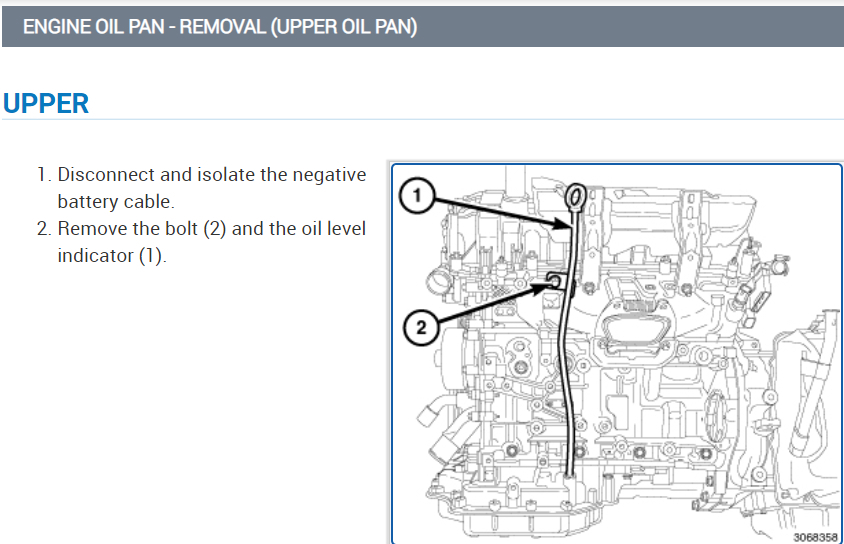 ENGINE OIL PAN - REMOVAL (UPPER OIL PAN)

UPPER

1. Disconnect and isolate the negative battery cable.
2. Remove the bolt (2) and the oil level indicator (1).

1

2

3068358