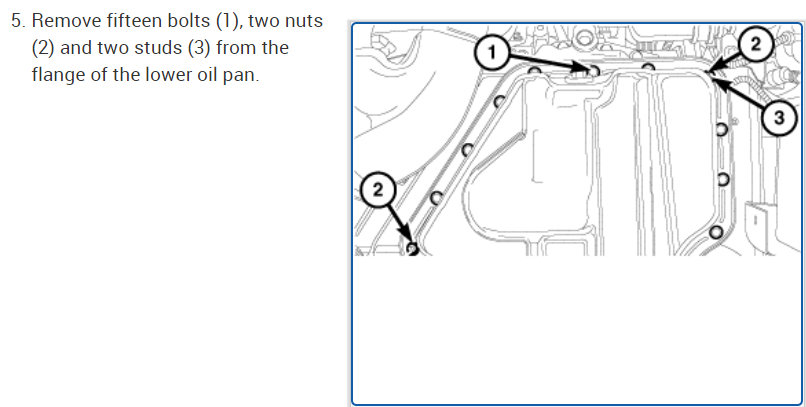 5. Remove fifteen bolts (1), two nuts (2) and two studs (3) from the flange of the lower oil pan.

1

2

3

2