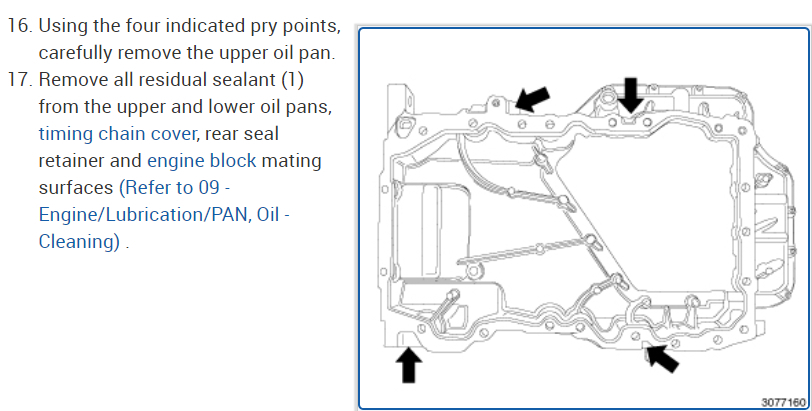 16. Using the four indicated pry points, carefully remove the upper oil pan.

17. Remove all residual sealant (1) from the upper and lower oil pans, timing chain cover, rear seal retainer and engine block mating surfaces (Refer to 09 - Engine/Lubrication/PAN, Oil - Cleaning) .

3077160