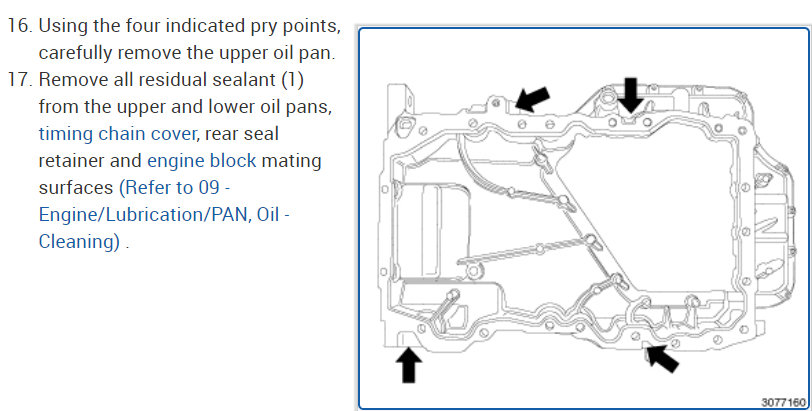 16. Using the four indicated pry points, carefully remove the upper oil pan.

17. Remove all residual sealant (1) from the upper and lower oil pans, timing chain cover, rear seal retainer and engine block mating surfaces (Refer to 09 - Engine/Lubrication/PAN, Oil - Cleaning) .

3077160