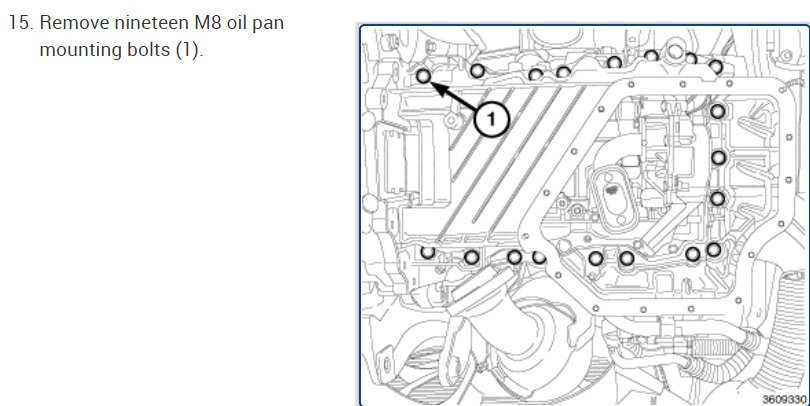 15. Remove nineteen M8 oil pan mounting bolts (1).

1

3609330