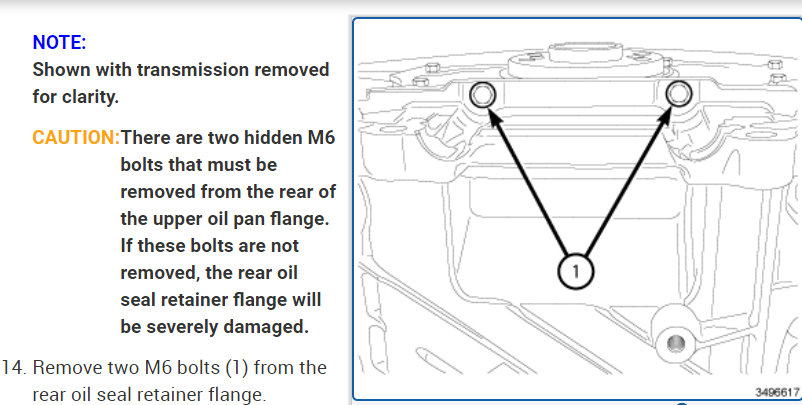 NOTE:
Shown with transmission removed for clarity.

CAUTION: There are two hidden M6 bolts that must be removed from the rear of the upper oil pan flange. If these bolts are not removed, the rear oil seal retainer flange will be severely damaged.

14. Remove two M6 bolts (1) from the rear oil seal retainer flange.

1

3496617