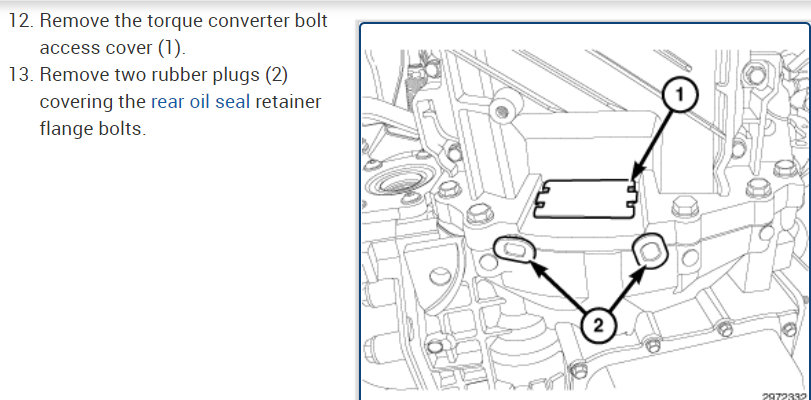 12. Remove the torque converter bolt access cover (1).
13. Remove two rubber plugs (2) covering the rear oil seal retainer flange bolts.

1

2

2972332