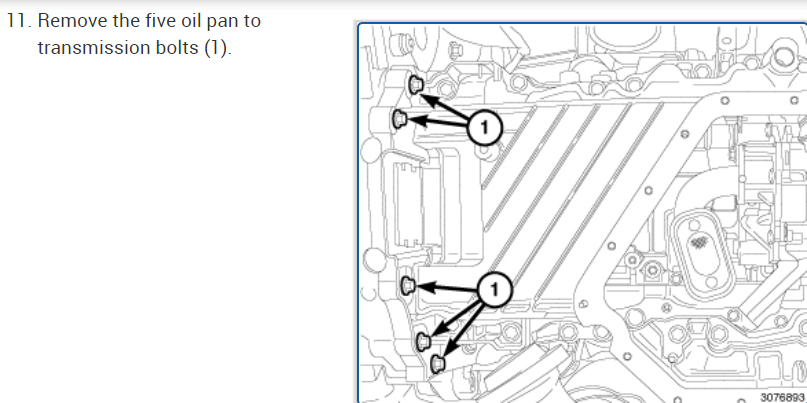 11. Remove the five oil pan to transmission bolts (1).

1

1

3076893