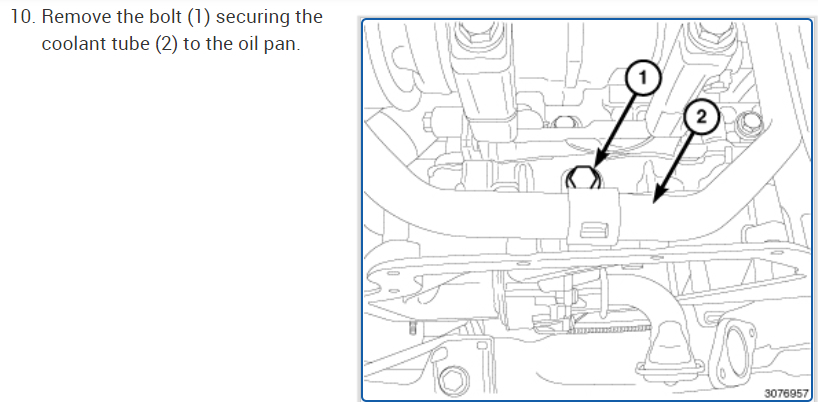 10. Remove the bolt (1) securing the coolant tube (2) to the oil pan.

1

2

3076957