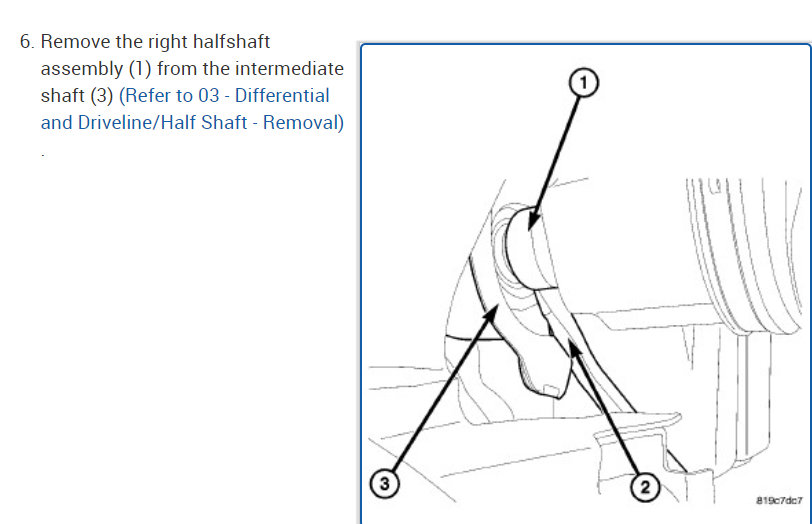 6. Remove the right halfshaft assembly (1) from the intermediate shaft (3) (Refer to 03 - Differential and Driveline/Half Shaft - Removal) .

1

3

2

819c7dc7