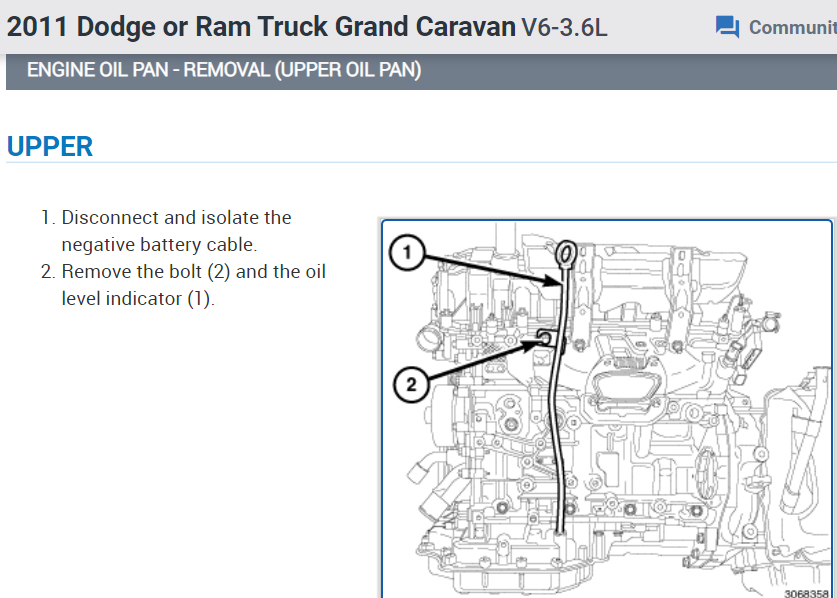 2011 Dodge or Ram Truck Grand Caravan V6-3.6L

Communit

ENGINE OIL PAN - REMOVAL (UPPER OIL PAN)

UPPER

1. Disconnect and isolate the negative battery cable.
2. Remove the bolt (2) and the oil level indicator (1).

1

2

3068358