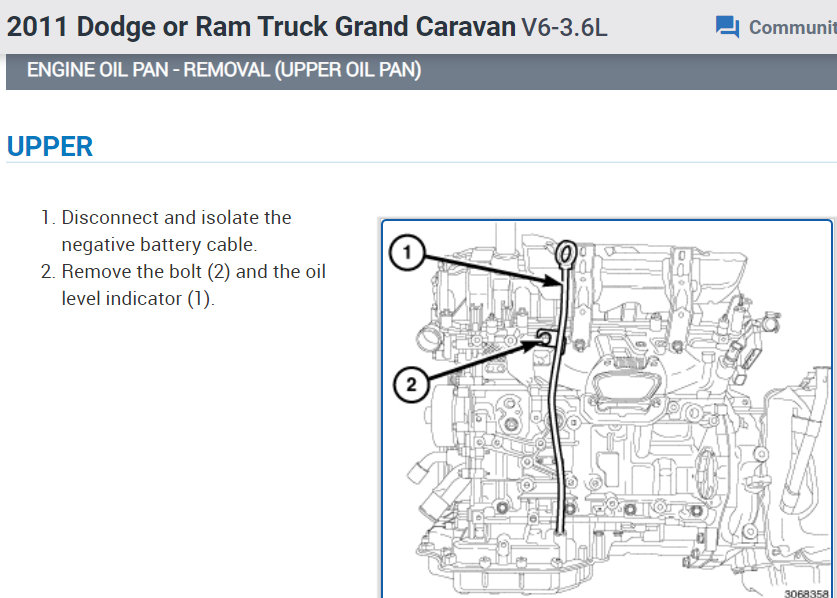 2011 Dodge or Ram Truck Grand Caravan V6-3.6L

Communit

ENGINE OIL PAN - REMOVAL (UPPER OIL PAN)

UPPER

1. Disconnect and isolate the negative battery cable.
2. Remove the bolt (2) and the oil level indicator (1).

1

2

3068358