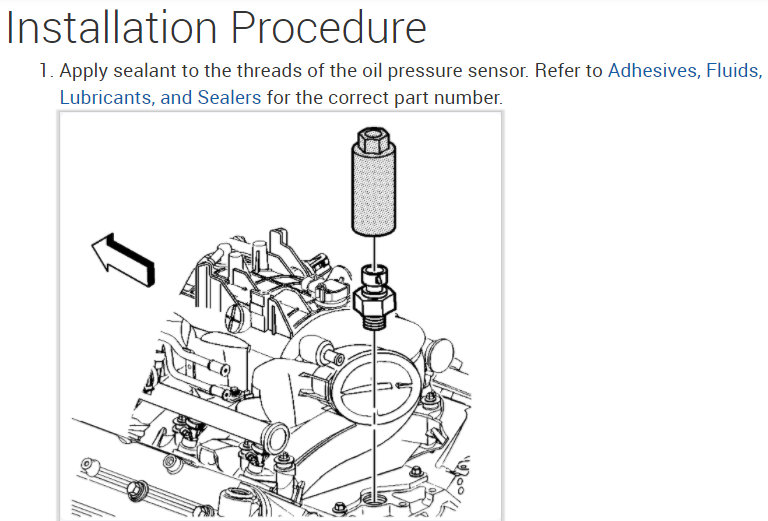 Installation Procedure

1. Apply sealant to the threads of the oil pressure sensor. Refer to Adhesives, Fluids, Lubricants, and Sealers for the correct part number.