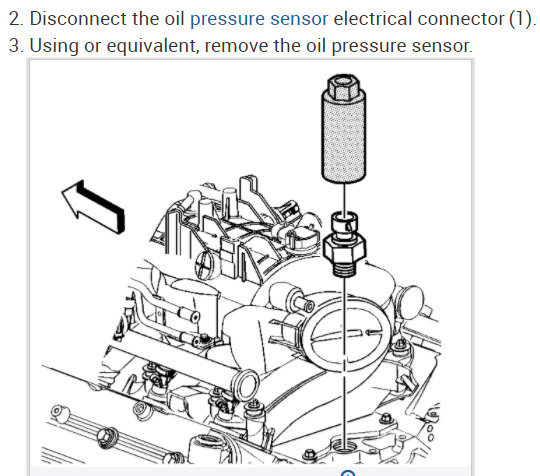 2. Disconnect the oil pressure sensor electrical connector (1).
3. Using or equivalent, remove the oil pressure sensor.