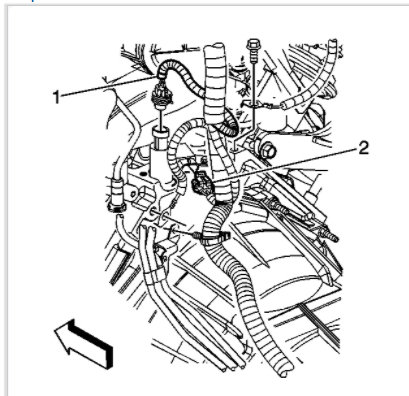 1

2