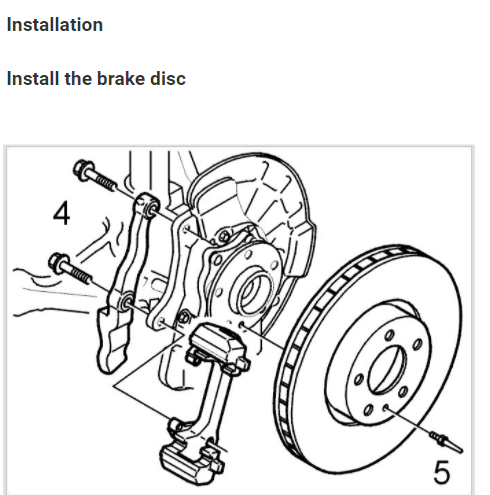 Installation

Install the brake disc

4

5