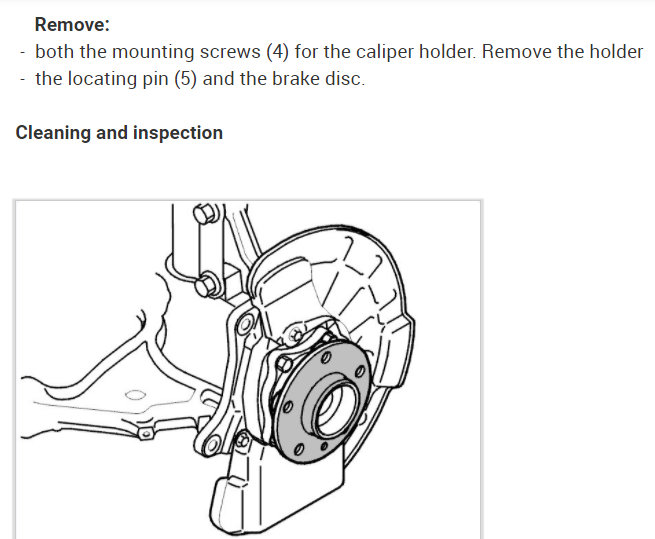 Remove:
- both the mounting screws (4) for the caliper holder. Remove the holder
- the locating pin (5) and the brake disc.

Cleaning and inspection