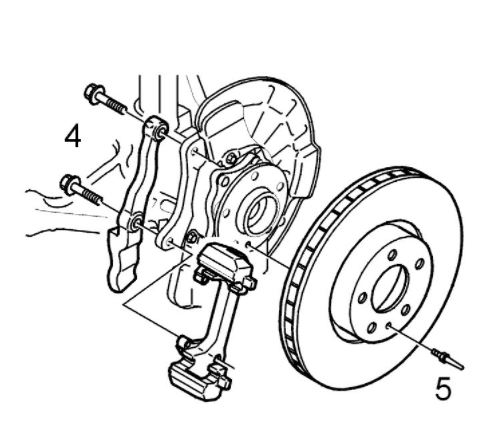 4
5