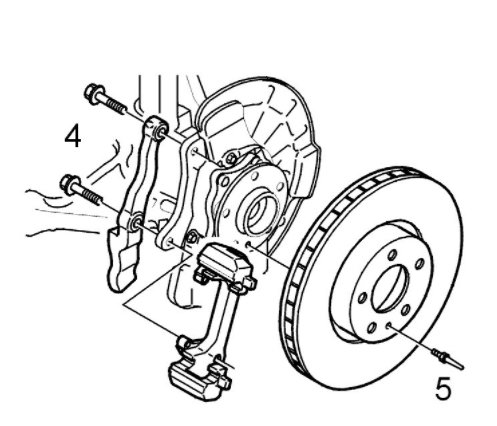 4

5