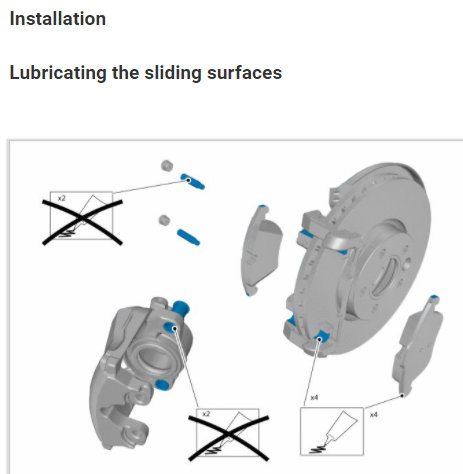 Installation

Lubricating the sliding surfaces

x2

x2

x4

x4