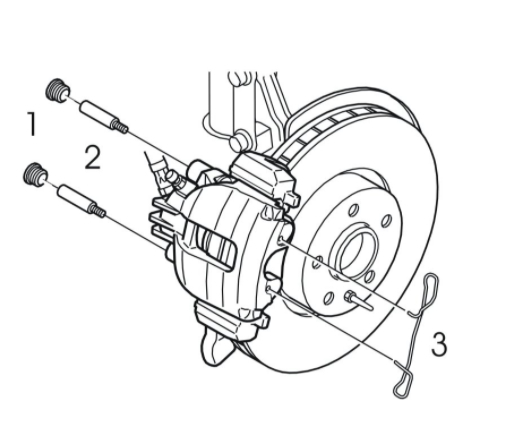 1
2
3