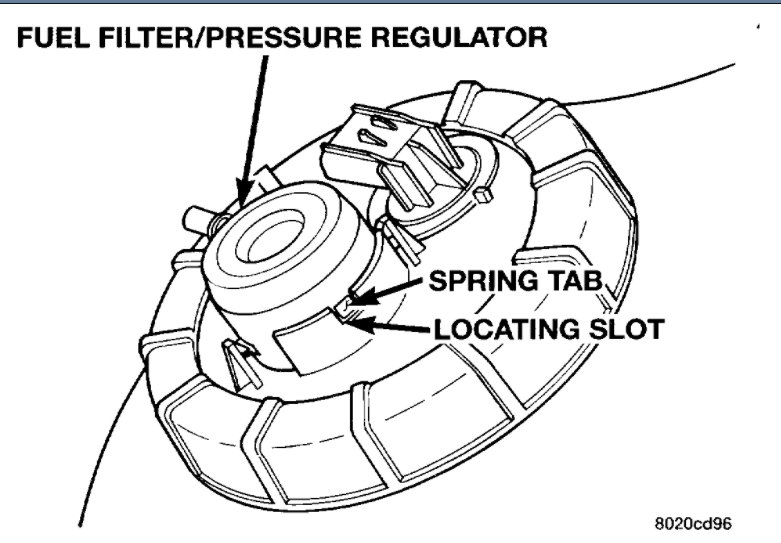 FUEL FILTER/PRESSURE REGULATOR

SPRING TAB

LOCATING SLOT

8020cd96