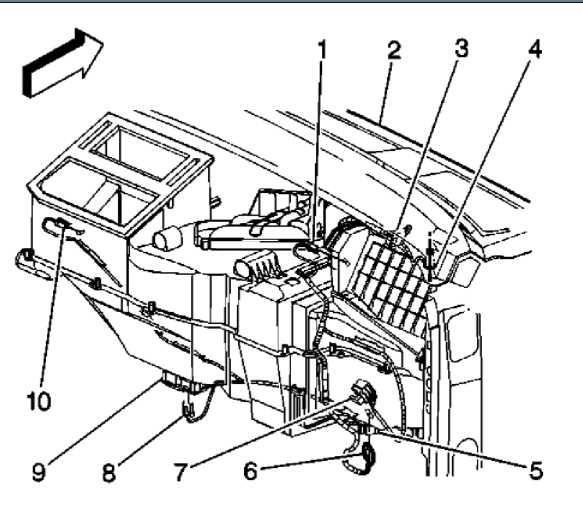 1
2
3
4
10
9
8
7
6
5