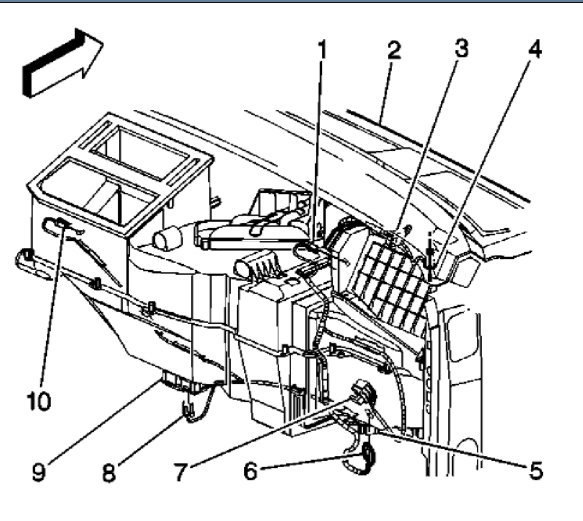 1
2
3
4
10
9
8
7
6
5