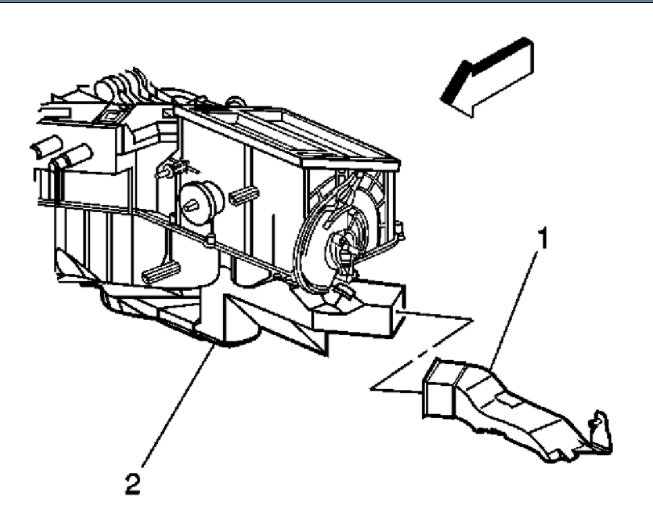 1

2