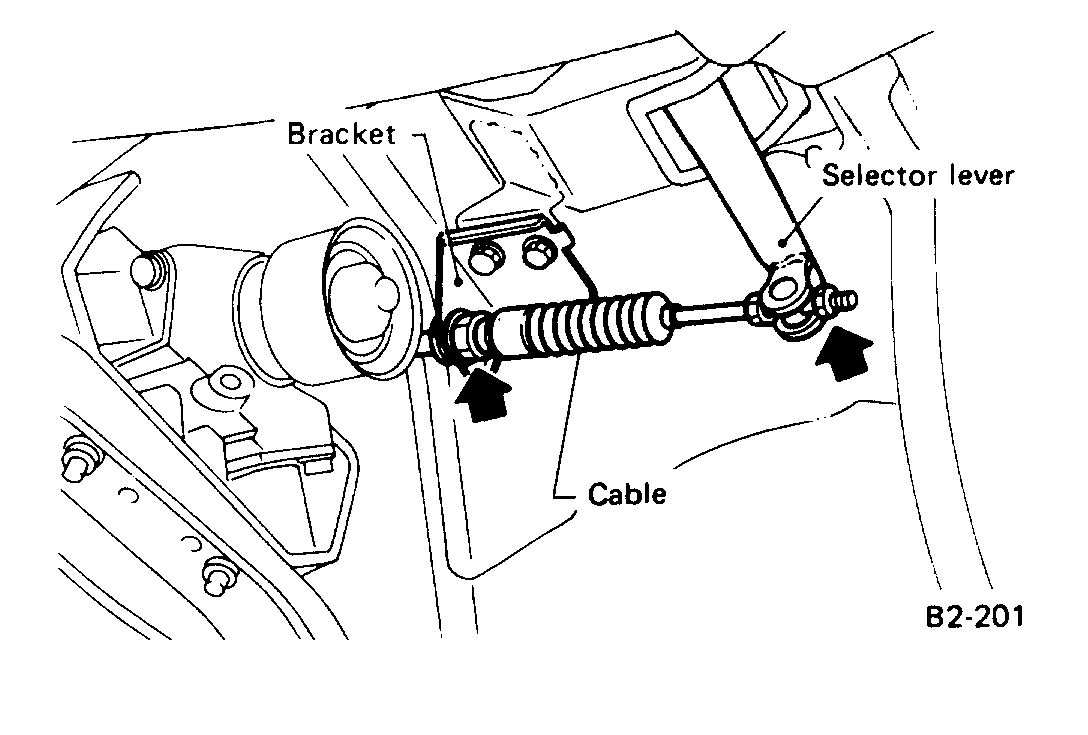 Bracket
Selector lever
Cable
B2-201